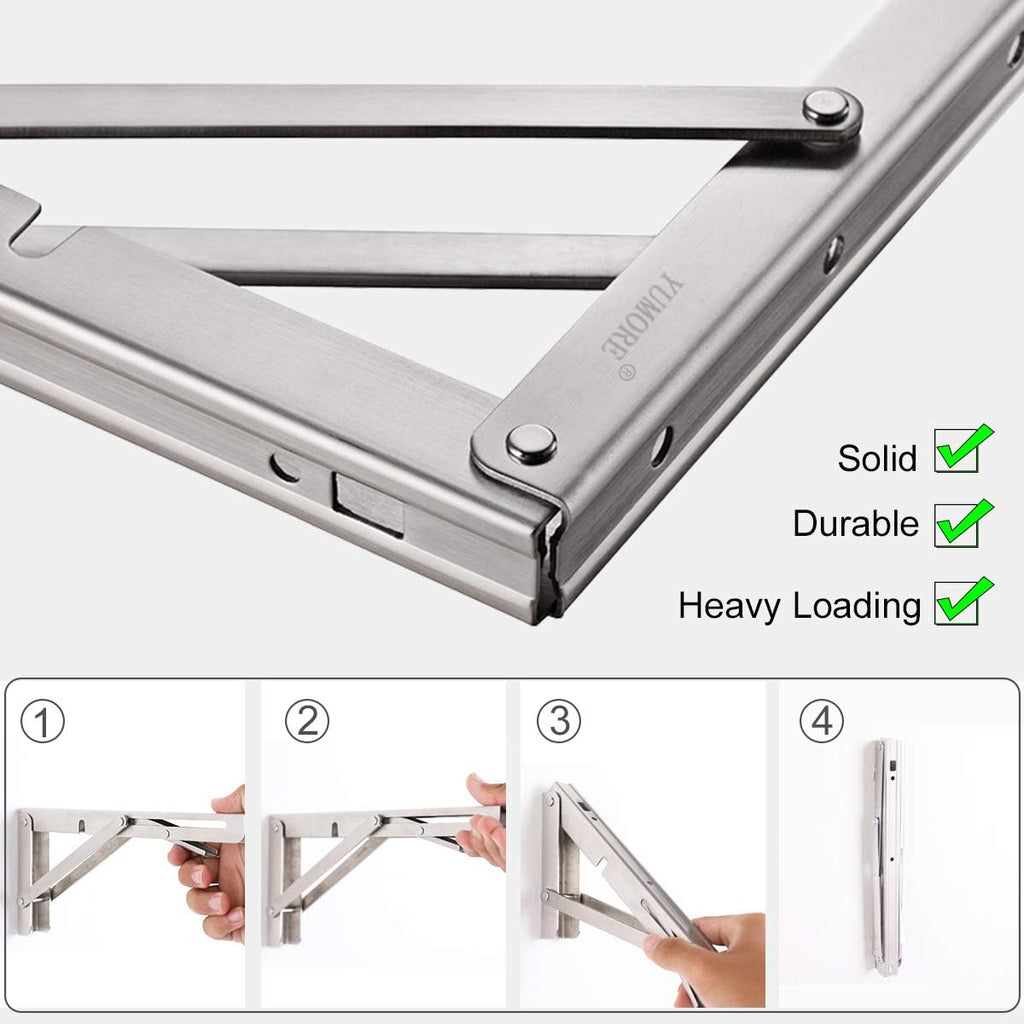 YUMORE ®

Solid

Durable

Heavy Loading

①

②

③

④